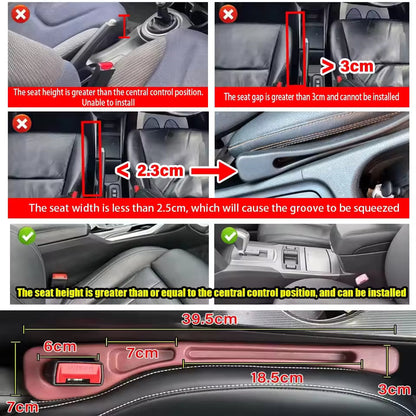 The seat height is greater than the central control position. Unable to install

> 3cm

The seat gap is greater than 3cm and cannot be installed

< 2.3cm

The seat width is less than 2.5cm, which will cause the groove to be squeezed

The seat height is greater than or equal to the central control position, and can be installed

39.5cm

6cm

7cm

18.5cm

3cm

7cm