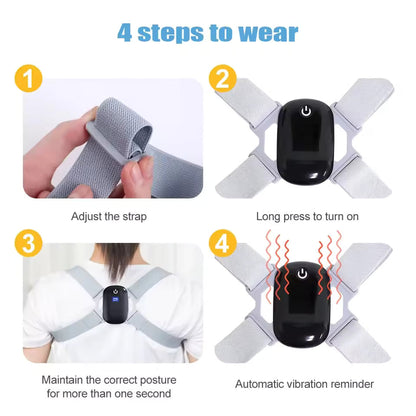 4 steps to wear

1

Adjust the strap

2

Long press to turn on

3

Maintain the correct posture for more than one second

4

Automatic vibration reminder